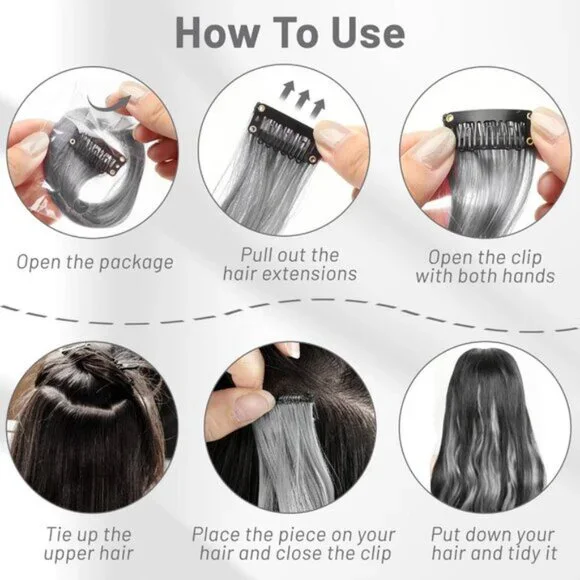 How To Use

Open the package

Pull out the hair extensions

Open the clip with both hands

Tie up the upper hair

Place the piece on your hair and close the clip

Put down your hair and tidy it